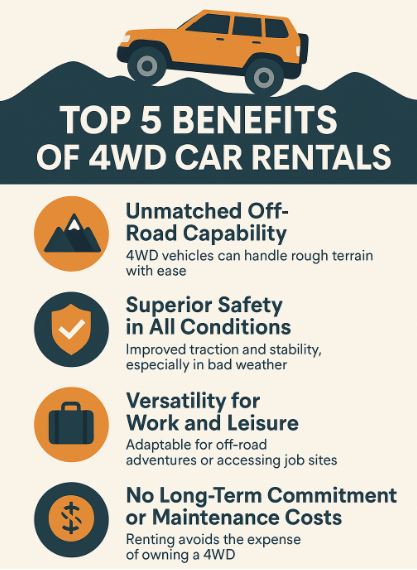 TOP 5 BENEFITS OF 4WD CAR RENTALS

Unmatched Off-Road Capability
4WD vehicles can handle rough terrain with ease

Superior Safety in All Conditions
Improved traction and stability, especially in bad weather

Versatility for Work and Leisure
Adaptable for off-road adventures or accessing job sites

No Long-Term Commitment or Maintenance Costs
Renting avoids the expense of owning a 4WD