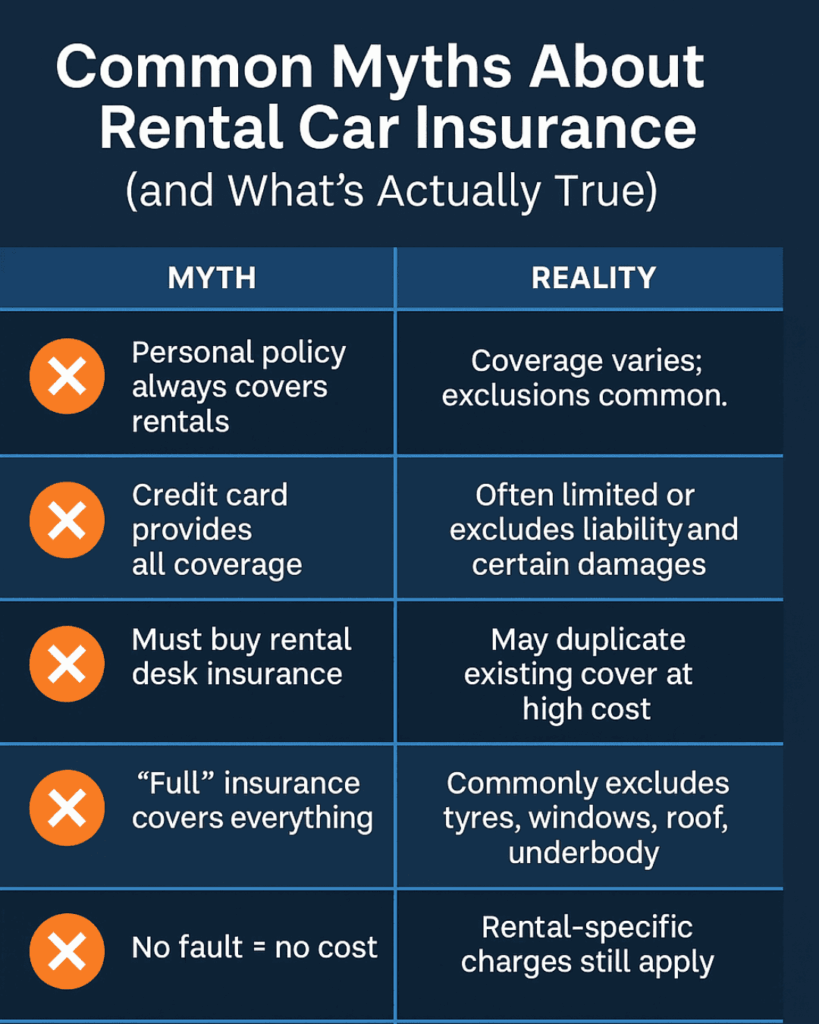 Common Myths About Rental Car Insurance
(and What's Actually True)

| MYTH | REALITY |
|---|---|
| Personal policy always covers rentals | Coverage varies; exclusions common. |
| Credit card provides all coverage | Often limited or excludes liability and certain damages |
| Must buy rental desk insurance | May duplicate existing cover at high cost |
| "Full" insurance covers everything | Commonly excludes tyres, windows, roof, underbody |
| No fault = no cost | Rental-specific charges still apply |