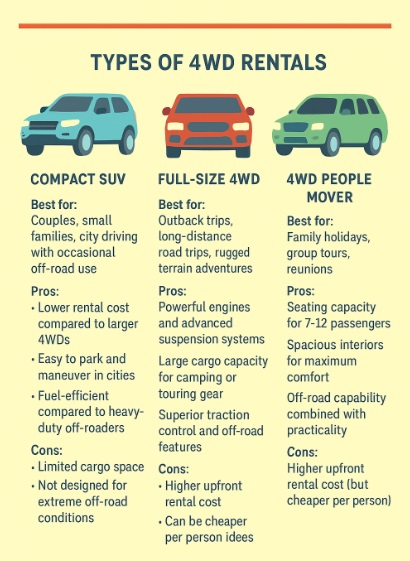 TYPES OF 4WD RENTALS

COMPACT SUV

Best for:
Couples, small families, city driving with occasional off-road use

Pros:
• Lower rental cost compared to larger 4WDs
• Easy to park and maneuver in cities
• Fuel-efficient compared to heavy-duty off-roaders

Cons:
• Limited cargo space
• Not designed for extreme off-road conditions

FULL-SIZE 4WD

Best for:
Outback trips, long-distance road trips, rugged terrain adventures

Pros:
Powerful engines and advanced suspension systems

Large cargo capacity for camping or touring gear

Superior traction control and off-road features

Cons:
• Higher upfront rental cost
• Can be cheaper per person idees

4WD PEOPLE MOVER

Best for:
Family holidays, group tours, reunions

Pros:
Seating capacity for 7-12 passengers

Spacious interiors for maximum comfort

Off-road capability combined with practicality

Cons:
Higher upfront rental cost (but cheaper per person)