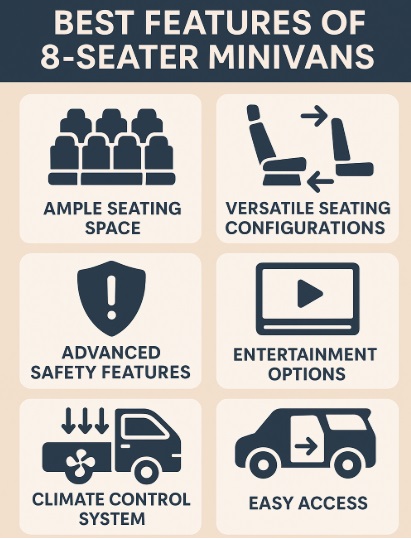 BEST FEATURES OF 8-SEATER MINIVANS

AMPLE SEATING SPACE

VERSATILE SEATING CONFIGURATIONS

ADVANCED SAFETY FEATURES

ENTERTAINMENT OPTIONS

CLIMATE CONTROL SYSTEM

EASY ACCESS