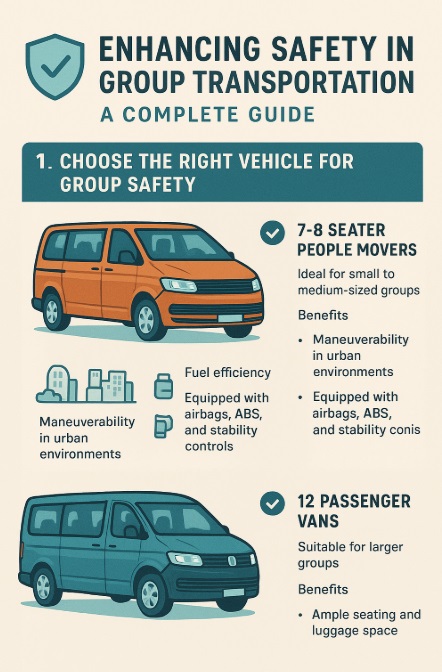 ENHANCING SAFETY IN GROUP TRANSPORTATION

A COMPLETE GUIDE

1. CHOOSE THE RIGHT VEHICLE FOR GROUP SAFETY

7-8 SEATER PEOPLE MOVERS

Ideal for small to medium-sized groups

Benefits

• Maneuverability in urban environments

• Equipped with airbags, ABS, and stability conis

Maneuverability in urban environments

Fuel efficiency

Equipped with airbags, ABS, and stability controls

12 PASSENGER VANS

Suitable for larger groups

Benefits

• Ample seating and luggage space