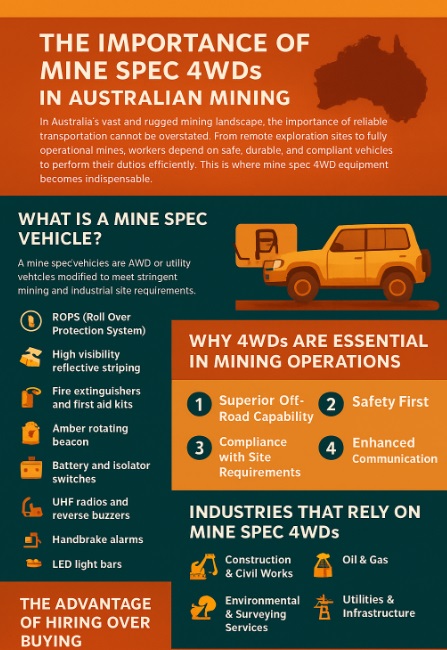 THE IMPORTANCE OF MINE SPEC 4WDs IN AUSTRALIAN MINING

In Australia's vast and rugged mining landscape, the importance of reliable transportation cannot be overstated. From remote exploration sites to fully operational mines, workers depend on safe, durable, and compliant vehicles to perform their dutios efficiently. This is where mine spec 4WD equipment becomes indispensable.

WHAT IS A MINE SPEC VEHICLE?

A mine spec'vehicies are AWD or utility vehtcles modified to meet stringent mining and industrial site requirements.

ROPS (Roll Over Protection System)

High visibility reflective striping

Fire extinguishers and first aid kits

Amber rotating beacon

Battery and isolator switches

UHF radios and reverse buzzers

Handbrake alarms

LED light bars

WHY 4WDs ARE ESSENTIAL IN MINING OPERATIONS

1 Superior Off-Road Capability

2 Safety First

3 Compliance with Site Requirements

4 Enhanced Communication

INDUSTRIES THAT RELY ON MINE SPEC 4WDs

Construction & Civil Works

Oil & Gas

Environmental & Surveying Services

Utilities & Infrastructure

THE ADVANTAGE OF HIRING OVER BUYING