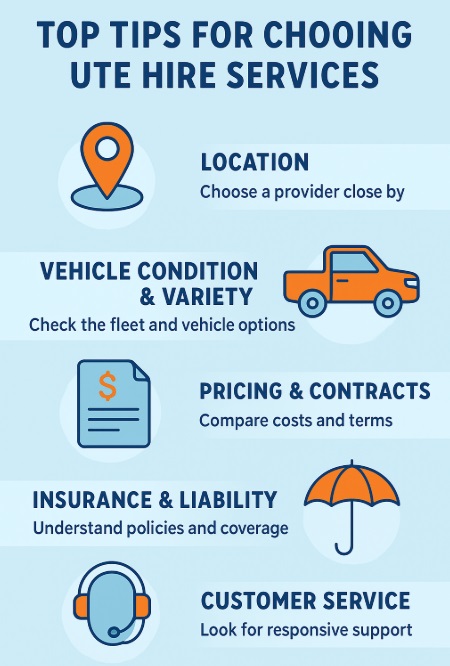 TOP TIPS FOR CHOOING UTE HIRE SERVICES

LOCATION
Choose a provider close by

VEHICLE CONDITION & VARIETY
Check the fleet and vehicle options

$

PRICING & CONTRACTS
Compare costs and terms

INSURANCE & LIABILITY
Understand policies and coverage

CUSTOMER SERVICE
Look for responsive support