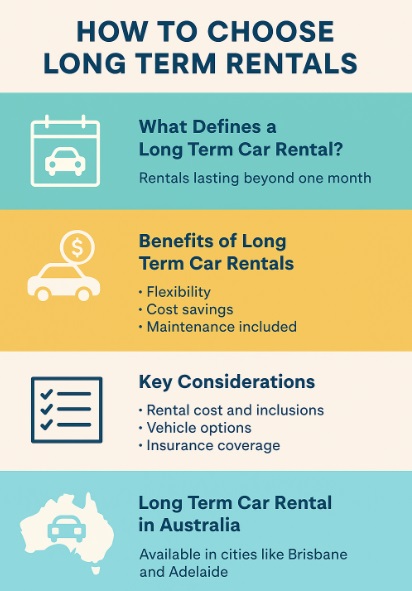 HOW TO CHOOSE LONG TERM RENTALS

What Defines a Long Term Car Rental?

Rentals lasting beyond one month

$

Benefits of Long Term Car Rentals

• Flexibility
• Cost savings
• Maintenance included

Key Considerations

• Rental cost and inclusions
• Vehicle options
• Insurance coverage

Long Term Car Rental in Australia

Available in cities like Brisbane and Adelaide