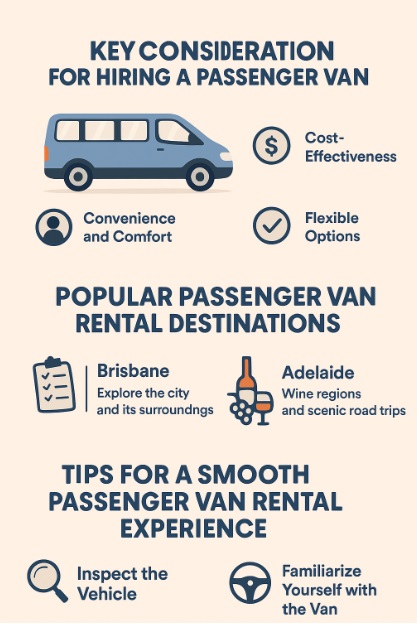 KEY CONSIDERATION FOR HIRING A PASSENGER VAN

Cost-Effectiveness

Convenience and Comfort

Flexible Options

POPULAR PASSENGER VAN RENTAL DESTINATIONS

Brisbane
Explore the city and its surroundngs

Adelaide
Wine regions and scenic road trips

TIPS FOR A SMOOTH PASSENGER VAN RENTAL EXPERIENCE

Inspect the Vehicle

Familiarize Yourself with the Van