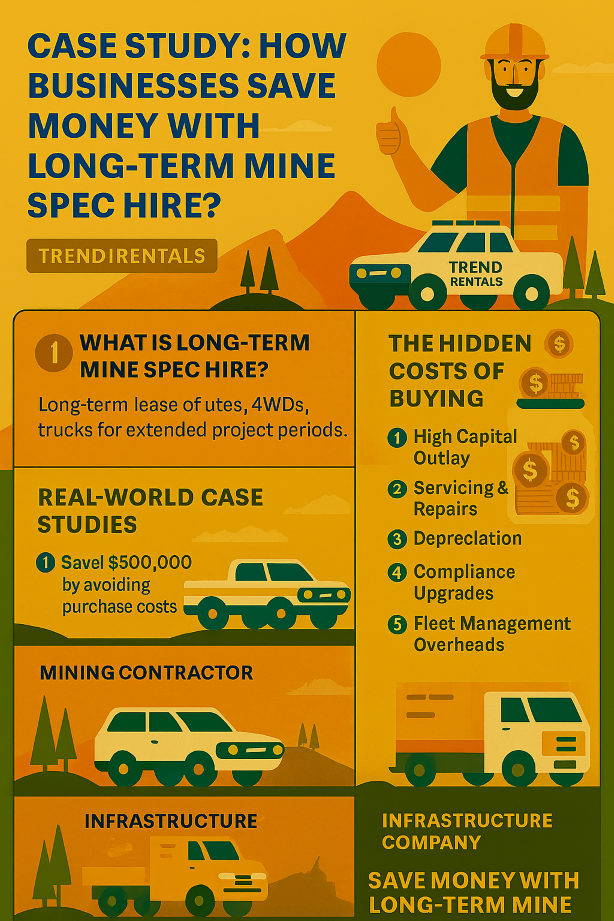 CASE STUDY: HOW BUSINESSES SAVE MONEY WITH LONG-TERM MINE SPEC HIRE?

TRENDIRENTALS

TREND RENTALS

1 WHAT IS LONG-TERM MINE SPEC HIRE?

Long-term lease of utes, 4WDs, trucks for extended project periods.

REAL-WORLD CASE STUDIES

1 Savel $500,000 by avoiding purchase costs

MINING CONTRACTOR

INFRASTRUCTURE

THE HIDDEN COSTS OF BUYING

1 High Capital Outlay

2 Servicing & Repairs

3 Depreclation

4 Compliance Upgrades

5 Fleet Management Overheads

INFRASTRUCTURE COMPANY

SAVE MONEY WITH LONG-TERM MINE