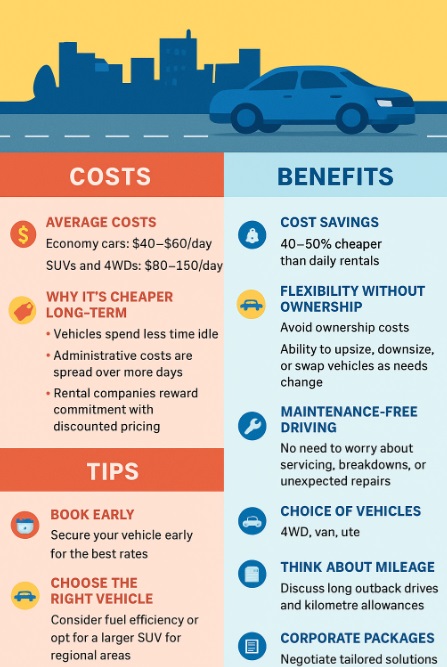 COSTS

AVERAGE COSTS
Economy cars: $40–$60/day
SUVs and 4WDs: $80–150/day

WHY IT'S CHEAPER LONG-TERM
• Vehicles spend less time idle
• Administrative costs are spread over more days
• Rental companies reward commitment with discounted pricing

TIPS

BOOK EARLY
Secure your vehicle early for the best rates

CHOOSE THE RIGHT VEHICLE
Consider fuel efficiency or opt for a larger SUV for regional areas

BENEFITS

COST SAVINGS
40–50% cheaper than daily rentals

FLEXIBILITY WITHOUT OWNERSHIP
Avoid ownership costs
Ability to upsize, downsize, or swap vehicles as needs change

MAINTENANCE-FREE DRIVING
No need to worry about servicing, breakdowns, or unexpected repairs

CHOICE OF VEHICLES
4WD, van, ute

THINK ABOUT MILEAGE
Discuss long outback drives and kilometre allowances

CORPORATE PACKAGES
Negotiate tailored solutions