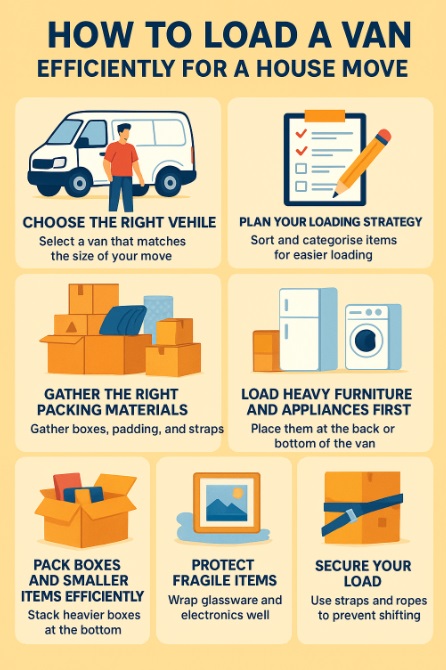 HOW TO LOAD A VAN
EFFICIENTLY FOR A HOUSE MOVE

CHOOSE THE RIGHT VEHILE
Select a van that matches the size of your move

PLAN YOUR LOADING STRATEGY
Sort and categorise items for easier loading

GATHER THE RIGHT PACKING MATERIALS
Gather boxes, padding, and straps

LOAD HEAVY FURNITURE AND APPLIANCES FIRST
Place them at the back or bottom of the van

PACK BOXES AND SMALLER ITEMS EFFICIENTLY
Stack heavier boxes at the bottom

PROTECT FRAGILE ITEMS
Wrap glassware and electronics well

SECURE YOUR LOAD
Use straps and ropes to prevent shifting