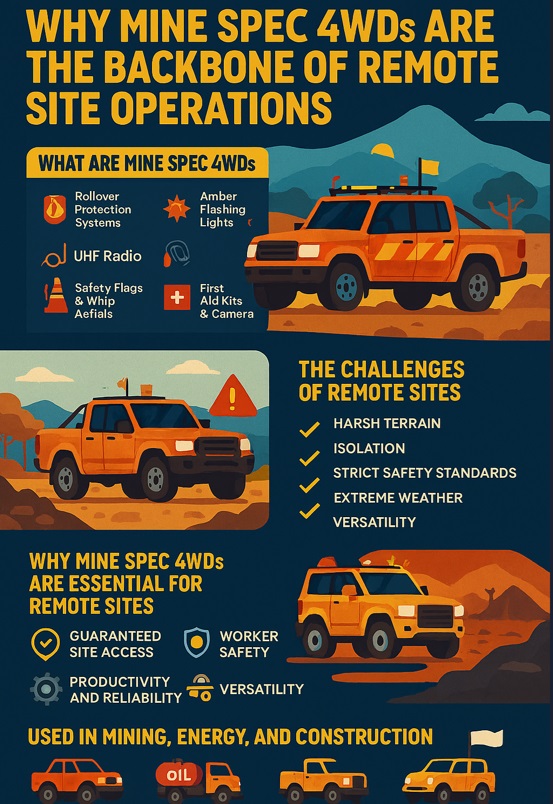 WHY MINE SPEC 4WDs ARE THE BACKBONE OF REMOTE SITE OPERATIONS

WHAT ARE MINE SPEC 4WDs

Rollover Protection Systems

Amber Flashing Lights

UHF Radio

Safety Flags & Whip Aefials

First Ald Kits & Camera

THE CHALLENGES OF REMOTE SITES

HARSH TERRAIN

ISOLATION

STRICT SAFETY STANDARDS

EXTREME WEATHER

VERSATILITY

WHY MINE SPEC 4WDs ARE ESSENTIAL FOR REMOTE SITES

GUARANTEED SITE ACCESS

WORKER SAFETY

PRODUCTIVITY AND RELIABILITY

VERSATILITY

USED IN MINING, ENERGY, AND CONSTRUCTION

OIL