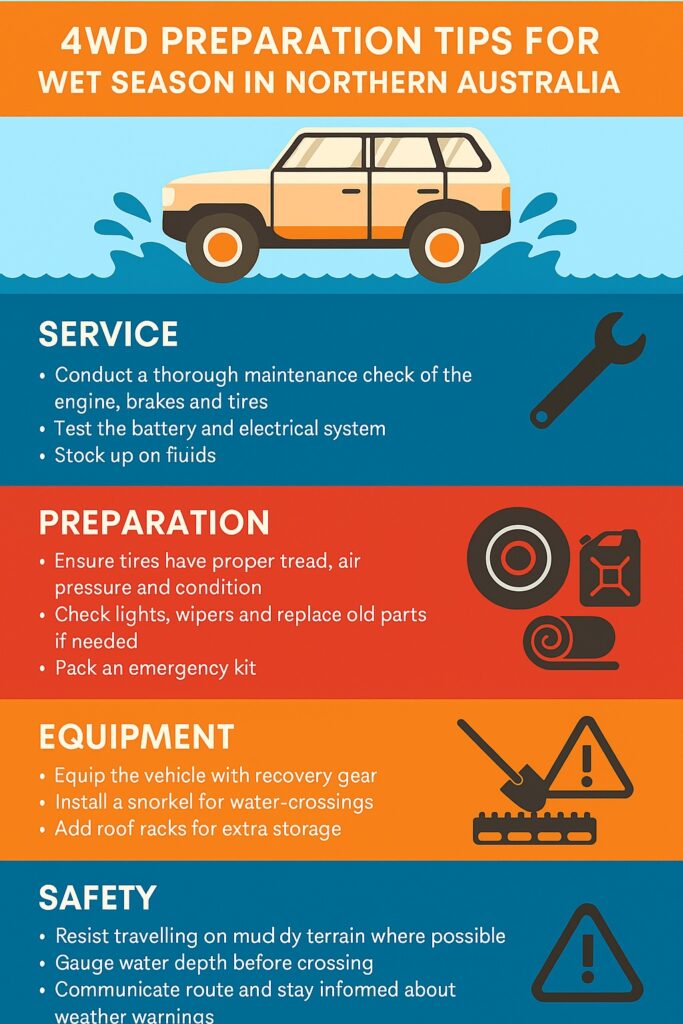 4WD PREPARATION TIPS FOR WET SEASON IN NORTHERN AUSTRALIA

SERVICE

• Conduct a thorough maintenance check of the engine, brakes and tires
• Test the battery and electrical system
• Stock up on fiuids

PREPARATION

• Ensure tires have proper tread, air pressure and condition
• Check lights, wipers and replace old parts if needed
• Pack an emergency kit

EQUIPMENT

• Equip the vehicle with recovery gear
• Install a snorkel for water-crossings
• Add roof racks for extra storage

SAFETY

• Resist travelling on mud dy terrain where possible
• Gauge water depth before crossing
• Communicate route and stay informed about weather warnings