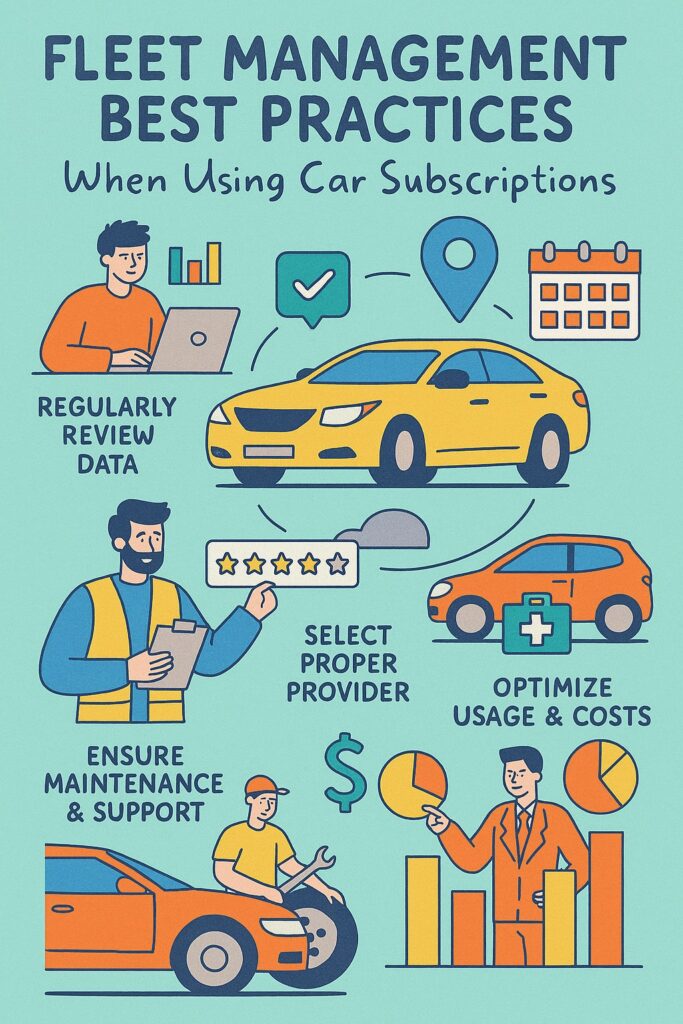 FLEET MANAGEMENT BEST PRACTICES

When Using Car Subscriptions

REGULARLY REVIEW DATA

SELECT PROPER PROVIDER

OPTIMIZE USAGE & COSTS

ENSURE MAINTENANCE & SUPPORT

$