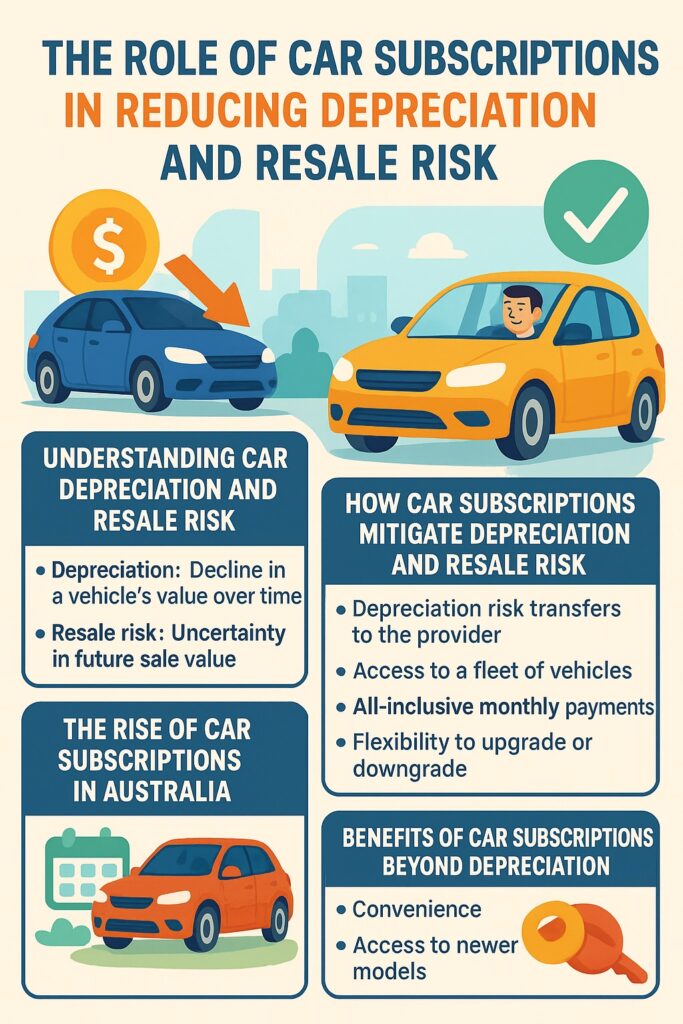 THE ROLE OF CAR SUBSCRIPTIONS IN REDUCING DEPRECIATION AND RESALE RISK

$

UNDERSTANDING CAR DEPRECIATION AND RESALE RISK

• Depreciation: Decline in a vehicle's value over time
• Resale risk: Uncertainty in future sale value

THE RISE OF CAR SUBSCRIPTIONS IN AUSTRALIA

HOW CAR SUBSCRIPTIONS MITIGATE DEPRECIATION AND RESALE RISK

• Depreciation risk transfers to the provider
• Access to a fleet of vehicles
• All-inclusive monthly payments
• Flexibility to upgrade or downgrade

BENEFITS OF CAR SUBSCRIPTIONS BEYOND DEPRECIATION

• Convenience
• Access to newer models