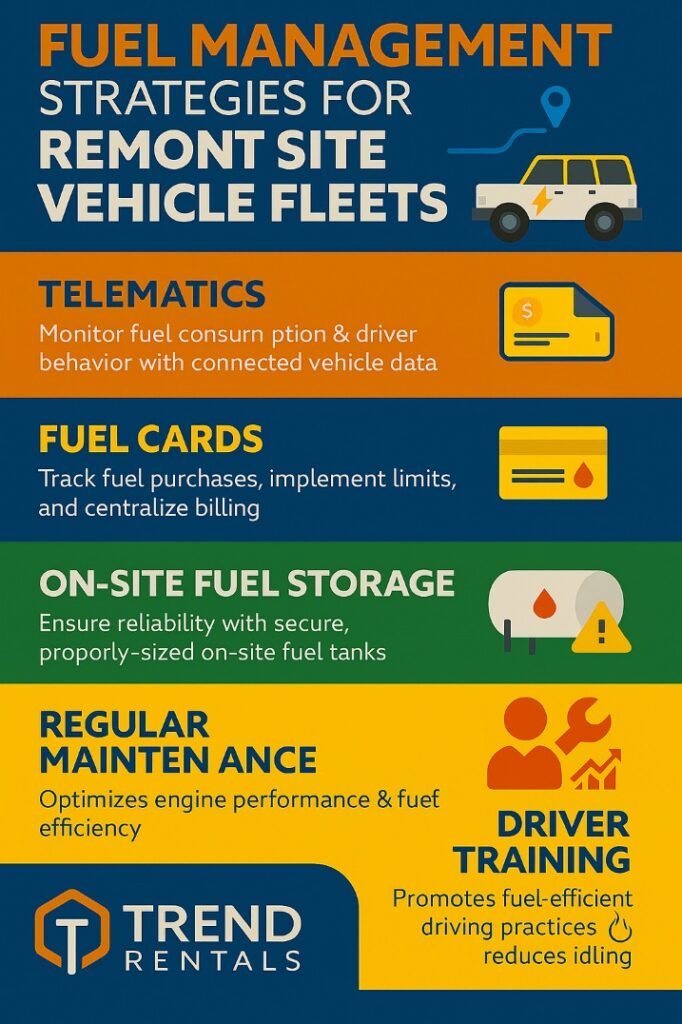 FUEL MANAGEMENT STRATEGIES FOR REMONT SITE VEHICLE FLEETS

TELEMATICS
Monitor fuel consurn ption & driver behavior with connected vehicle data

FUEL CARDS
Track fuel purchases, implement limits, and centralize billing

ON-SITE FUEL STORAGE
Ensure reliability with secure, proporly-sized on-site fuel tanks

REGULAR MAINTEN ANCE
Optimizes engine performance & fuef efficiency

DRIVER TRAINING
Promotes fuel-efficient driving practices reduces idling

TREND RENTALS